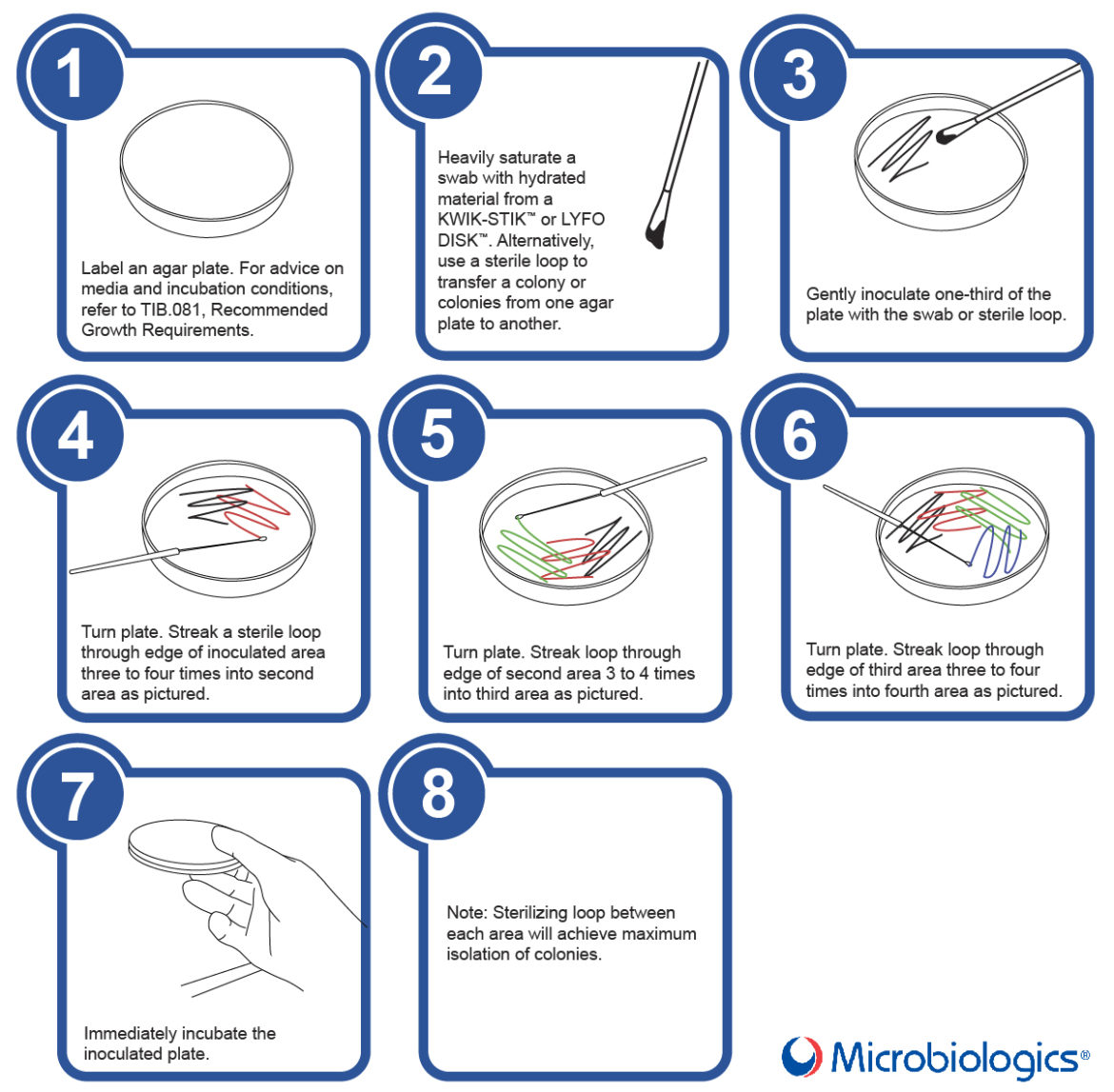 1

Label an agar plate. For advice on media and incubation conditions, refer to TIB.081, Recommended Growth Requirements.

2

Heavily saturate a swab with hydrated material from a KWIK-STIK™ or LYFO DISK™. Alternatively, use a sterile loop to transfer a colony or colonies from one agar plate to another.

3

Gently inoculate one-third of the plate with the swab or sterile loop.

4

Turn plate. Streak a sterile loop through edge of inoculated area three to four times into second area as pictured.

5

Turn plate. Streak loop through edge of second area 3 to 4 times into third area as pictured.

6

Turn plate. Streak loop through edge of third area three to four times into fourth area as pictured.

7

Immediately incubate the inoculated plate.

8

Note: Sterilizing loop between each area will achieve maximum isolation of colonies.

Microbiologics®