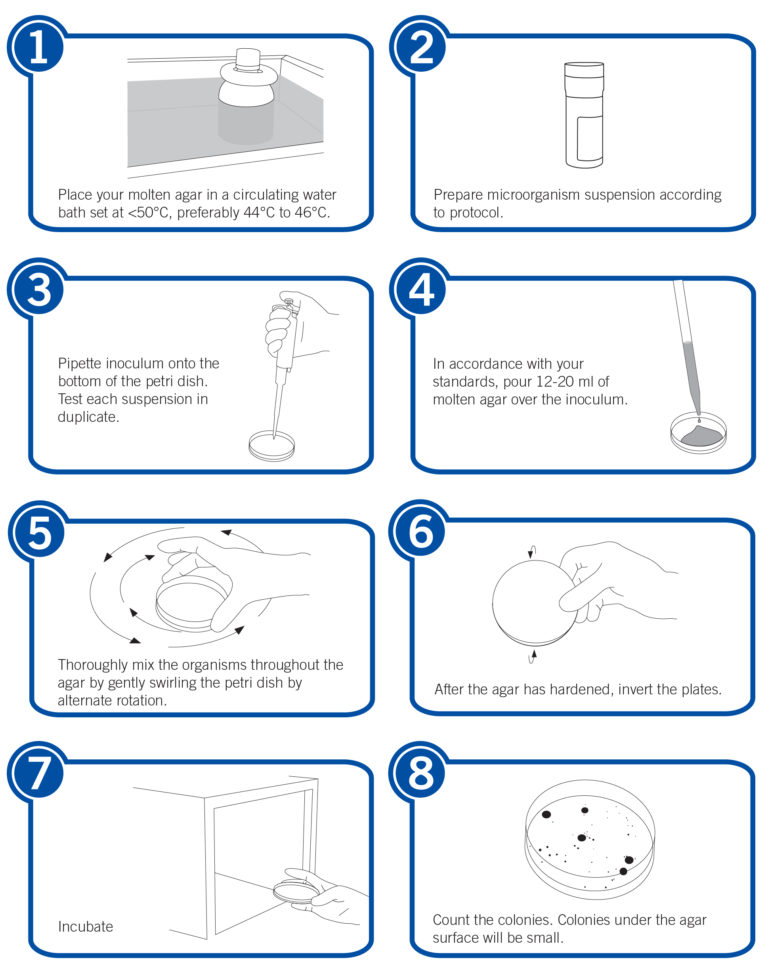 1

Place your molten agar in a circulating water bath set at <50°C, preferably 44°C to 46°C.

2

Prepare microorganism suspension according to protocol.

3

Pipette inoculum onto the bottom of the petri dish. Test each suspension in duplicate.

4

In accordance with your standards, pour 12-20 ml of molten agar over the inoculum.

5

Thoroughly mix the organisms throughout the agar by gently swirling the petri dish by alternate rotation.

6

After the agar has hardened, invert the plates.

7

Incubate

8

Count the colonies. Colonies under the agar surface will be small.